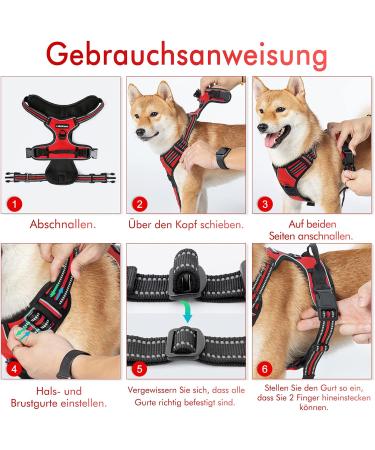 Gebrauchsanweisung

1
Abschnallen.

2
Über den Kopf schieben.

3
Auf beiden Seiten anschnallen.

4
Hals- und Brustgurte einstellen.

5
Vergewissern Sie sich, dass alle Gurte richtig befestigt sind.

6
Stellen Sie den Gurt so ein, dass Sie 2 Finger hineinstecken können.