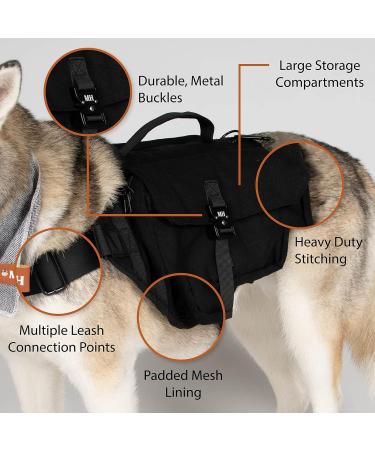 Durable, Metal Buckles

Large Storage Compartments

Heavy Duty Stitching

Multiple Leash Connection Points

Padded Mesh Lining