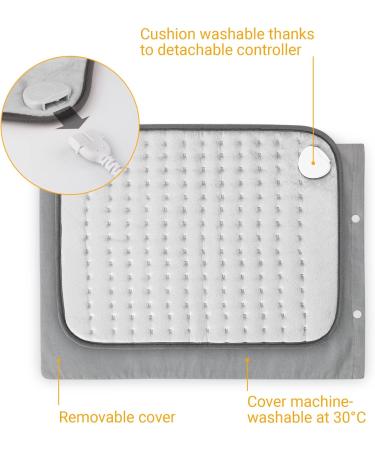 Cushion washable thanks to detachable controller

Removable cover

Cover machine-washable at 30°C