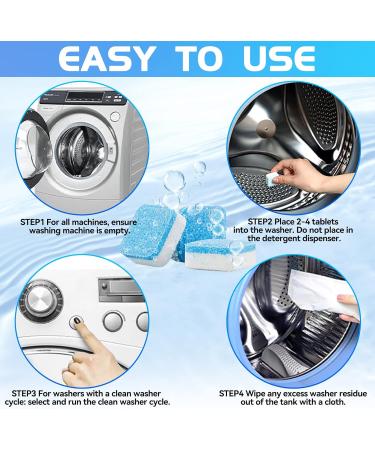 EASY TO USE

STEP1 For all machines, ensure washing machine is empty.

STEP2 Place 2-4 tablets into the washer. Do not place in the detergent dispenser.

STEP3 For washers with a clean washer cycle: select and run the clean washer cycle.

STEP4 Wipe any excess washer residue out of the tank with a cloth.