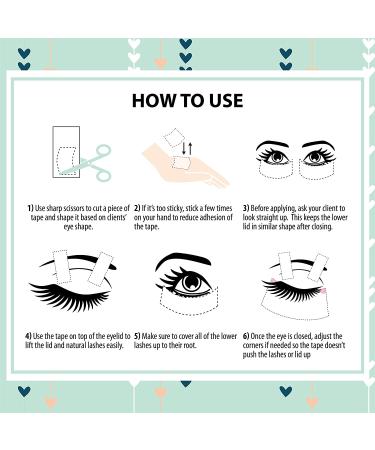 HOW TO USE

1) Use sharp scissors to cut a piece of tape and shape it based on clients' eye shape.

2) If it's too sticky, stick a few times on your hand to reduce adhesion of the tape.

3) Before applying, ask your client to look straight up. This keeps the lower lid in similar shape after closing.

4) Use the tape on top of the eyelid to lift the lid and natural lashes easily.

5) Make sure to cover all of the lower lashes up to their root.

6) Once the eye is closed, adjust the corners if needed so the tape doesn't push the lashes or lid up