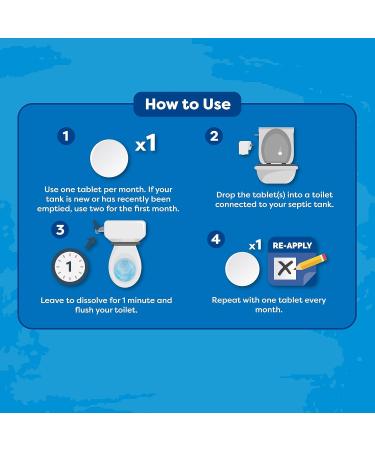 How to Use

1

x1

Use one tablet per month. If your tank is new or has recently been emptied, use two for the first month.

2

Drop the tablet(s) into a toilet connected to your septic tank.

3

1

Leave to dissolve for 1 minute and flush your toilet.

4

x1

RE-APPLY

Repeat with one tablet every month.