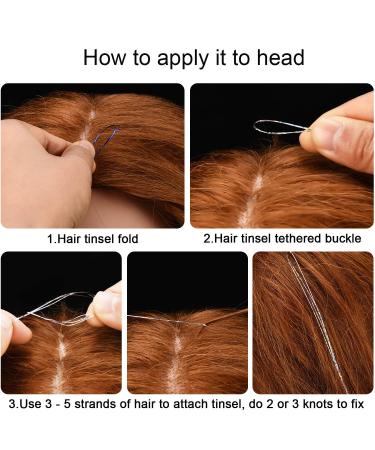 How to apply it to head

1.Hair tinsel fold

2.Hair tinsel tethered buckle

3.Use 3 - 5 strands of hair to attach tinsel, do 2 or 3 knots to fix