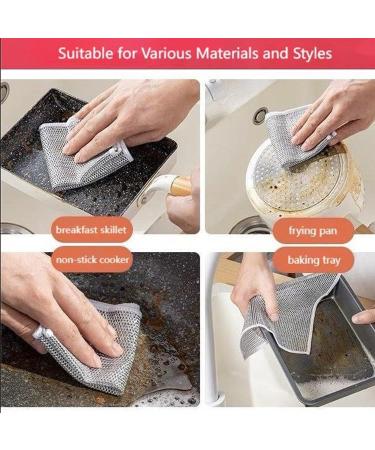 Suitable for Various Materials and Styles

breakfast skillet

frying pan

non-stick cooker

baking tray