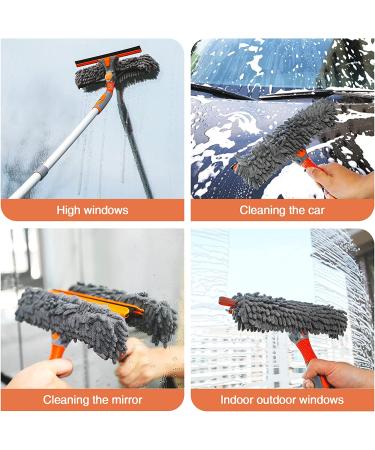 High windows

Cleaning the car

Cleaning the mirror

Indoor outdoor windows