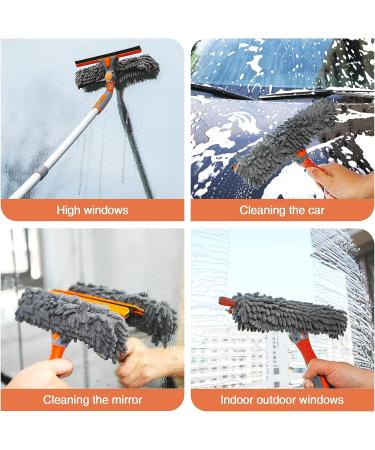 High windows

Cleaning the car

Cleaning the mirror

Indoor outdoor windows