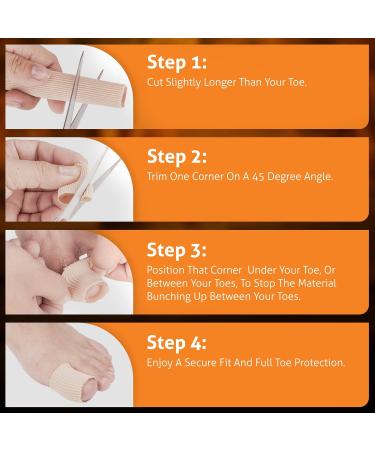 Step 1:
Cut Slightly Longer Than Your Toe.

Step 2:
Trim One Corner On A 45 Degree Angle.

Step 3:
Position That Corner Under Your Toe, Or Between Your Toes, To Stop The Material Bunching Up Between Your Toes.

Step 4:
Enjoy A Secure Fit And Full Toe Protection.