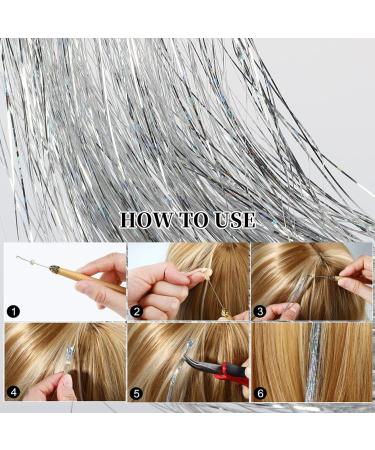 HOW TO USE

1

2

3

4

5

6