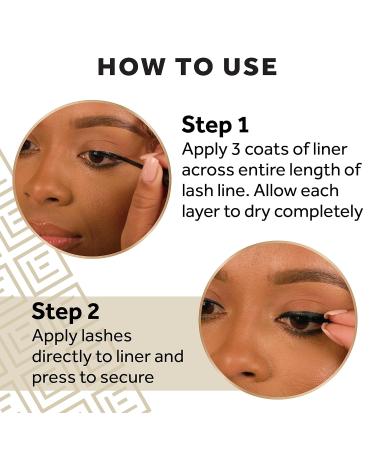 HOW TO USE

Step 1
Apply 3 coats of liner across entire length of lash line. Allow each layer to dry completely

Step 2
Apply lashes directly to liner and press to secure