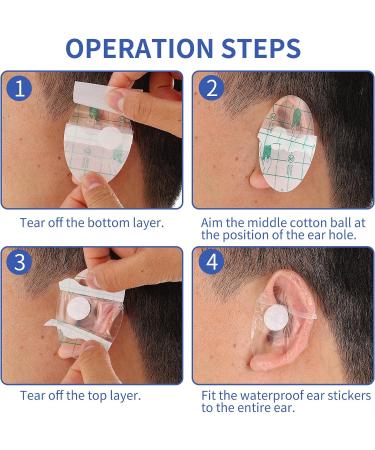 OPERATION STEPS

1

Tear off the bottom layer.

2

Aim the middle cotton ball at the position of the ear hole.

3

Tear off the top layer.

4

Fit the waterproof ear stickers to the entire ear.