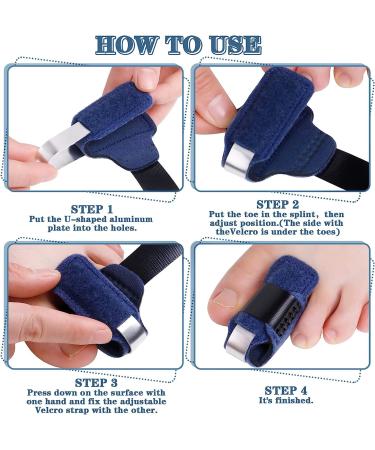 HOW TO USE

STEP 1
Put the U-shaped aluminum plate into the holes.

STEP 2
Put the toe in the splint, then adjust position.(The side with theVelcro is under the toes)

STEP 3
Press down on the surface with one hand and fix the adjustable Velcro strap with the other.

STEP 4
It's finished.