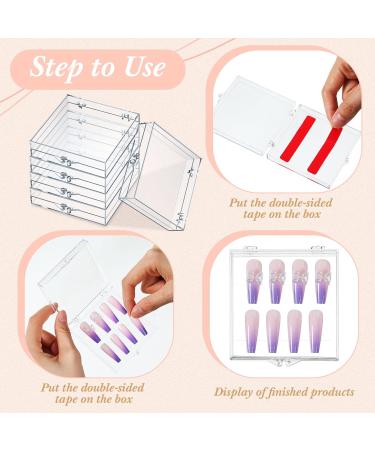 Step to Use

Put the double-sided tape on the box

Put the double-sided tape on the box

Display of finished products