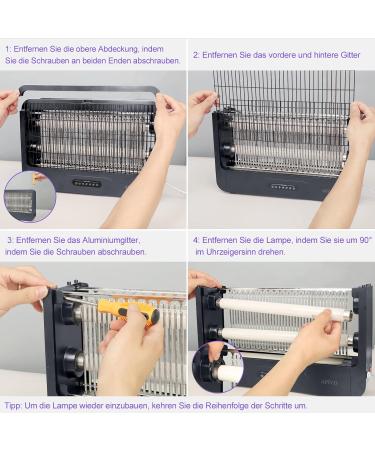 1: Entfernen Sie die obere Abdeckung, indem Sie die Schrauben an beiden Enden abschrauben.

2: Entfernen Sie das vordere und hintere Gitter

3: Entfernen Sie das Aluminiumgitter, indem Sie die Schrauben abschrauben.

4: Entfernen Sie die Lampe, indem Sie sie um 90° im Uhrzeigersinn drehen.

Tipp: Um die Lampe wieder einzubauen, kehren Sie die Reihenfolge der Schritte um.