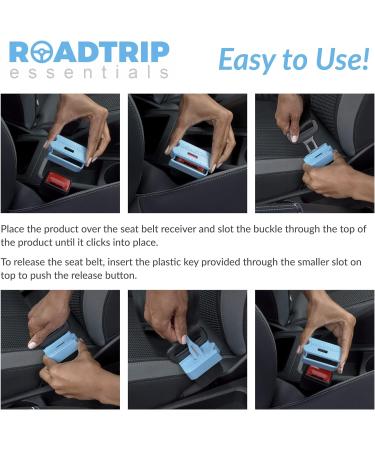 ROADTRIP essentials

Easy to Use!

Place the product over the seat belt receiver and slot the buckle through the top of the product until it clicks into place.

To release the seat belt, insert the plastic key provided through the smaller slot on top to push the release button.