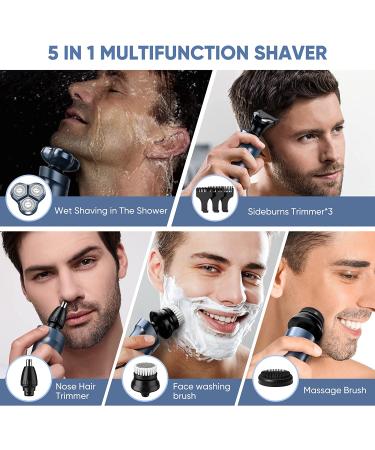 5 IN 1 MULTIFUNCTION SHAVER

Wet Shaving in The Shower

Sideburns Trimmer*3

Nose Hair Trimmer

Face washing brush

Massage Brush