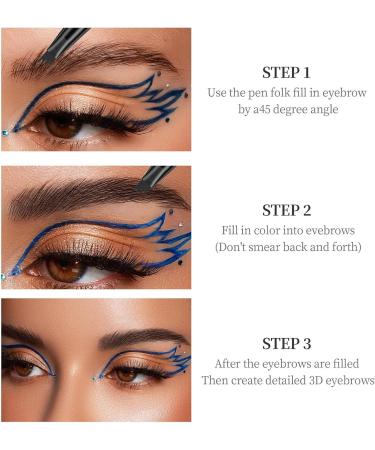 STEP 1
Use the pen folk fill in eyebrow by a45 degree angle

STEP 2
Fill in color into evebrows (Don't smear back and forth)

STEP 3
After the eyebrows are filled Then create detailed 3D eyebrows