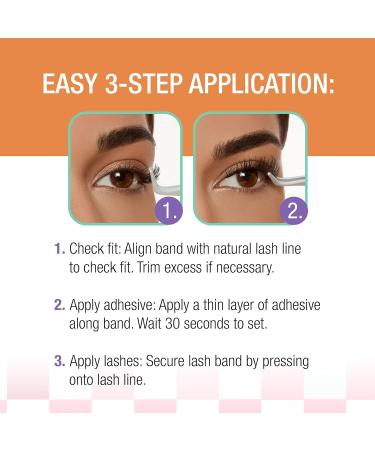 EASY 3-STEP APPLICATION:

1.

2.

1. Check fit: Align band with natural lash line to check fit. Trim excess if necessary.

2. Apply adhesive: Apply a thin layer of adhesive along band. Wait 30 seconds to set.

3. Apply lashes: Secure lash band by pressing onto lash line.