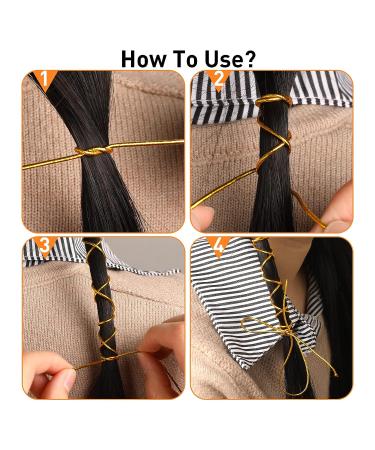 How To Use?

1

2

3

4