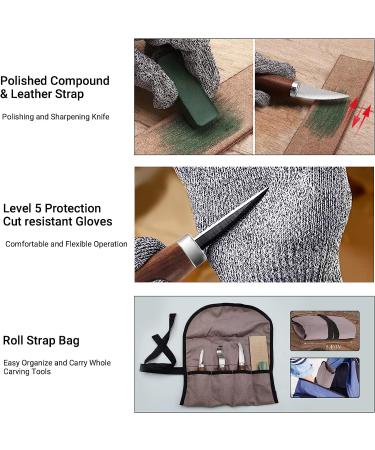 Polished Compound & Leather Strap

Polishing and Sharpening Knife

Level 5 Protection Cut resistant Gloves

Comfortable and Flexible Operation

Roll Strap Bag

Easy Organize and Carry Whole Carving Tools