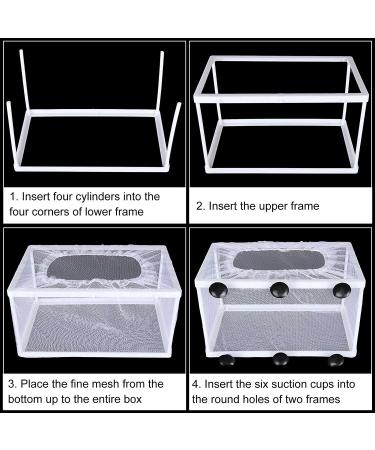 1. Insert four cylinders into the four corners of lower frame

2. Insert the upper frame

3. Place the fine mesh from the bottom up to the entire box

4. Insert the six suction cups into the round holes of two frames