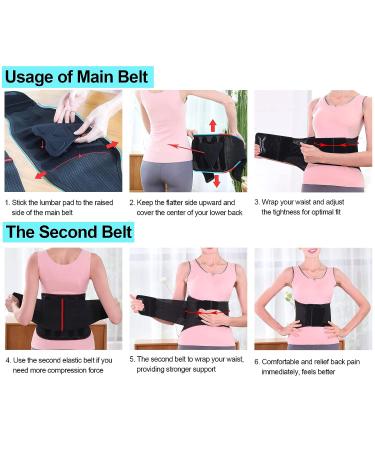 Usage of Main Belt

1. Stick the lumbar pad to the raised side of the main belt

2. Keep the flatter side upward and cover the center of your lower back

3. Wrap your waist and adjust the tightness for optimal fit

The Second Belt

4. Use the second elastic belt if you need more compression force

5. The second belt to wrap your waist, providing stronger support

6. Comfortable and relief back pain immediately, feels better