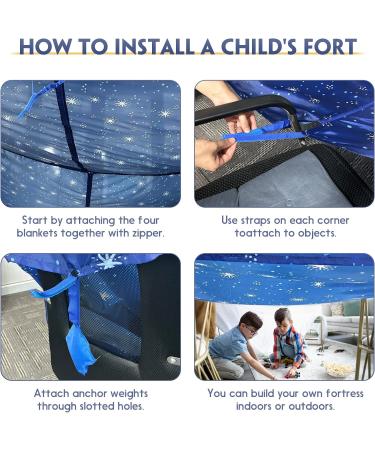 HOW TO INSTALL A CHILD'S FORT

Start by attaching the four blankets together with zipper.

Use straps on each corner toattach to objects.

Attach anchor weights through slotted holes.

You can build your own fortress indoors or outdoors.