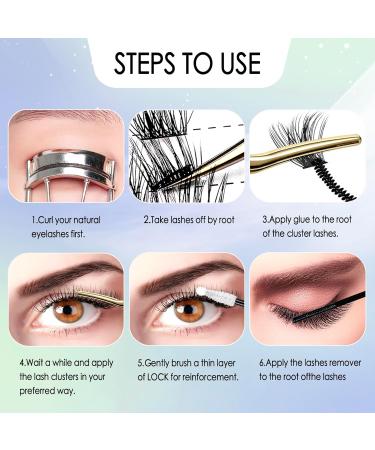 STEPS TO USE

1.Curl your natural eyelashes first.

2.Take lashes off by root

3.Apply glue to the root of the cluster lashes.

4.Wait a while and apply the lash clusters in your preferred way.

5.Gently brush a thin layer of LOCK for reinforcement.

6.Apply the lashes remover to the root ofthe lashes