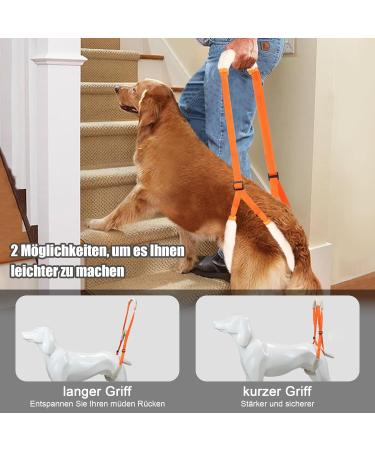 2 Möglichkeiten, um es Ihnen leichter zu machen

langer Griff
Entspannen Sie Ihren müden Rücken

kurzer Griff
Stärker und sicherer