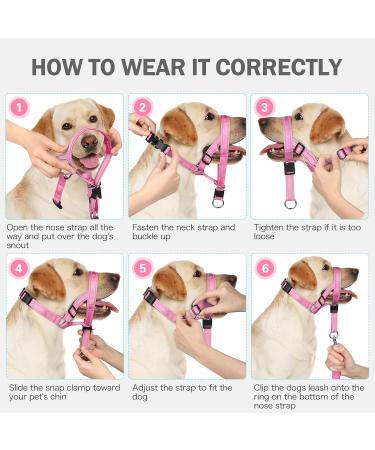 HOW TO WEAR IT CORRECTLY

1

Open the nose strap all the way and put over the dog's snout

2

Fasten the neck strap and buckle up

3

Tighten the strap if it is too loose

4

Slide the snap clamp toward your pet's chin

5

Adjust the strap to fit the dog

6

Clip the dogs leash onto the ring on the bottom of the nose strap