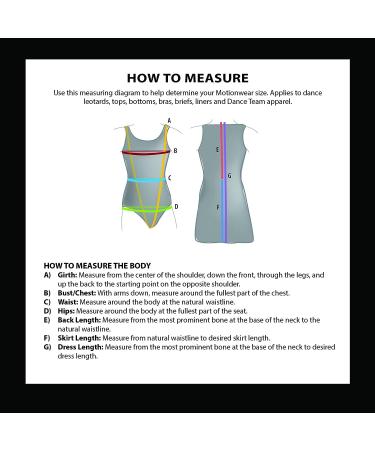 HOW TO MEASURE

Use this measuring diagram to help determine your Motionwear size. Applies to dance leotards, tops, bottoms, bras, briefs, liners and Dance Team apparel.

A
B
C
D
E
G
F

HOW TO MEASURE THE BODY
A) Girth: Measure from the center of the shoulder, down the front, through the legs, and up the back to the starting point on the opposite shoulder.
B) Bust/Chest: With arms down, measure around the fullest part of the chest.
C) Waist: Measure around the body at the natural waistline.
D) Hips: Measure around the body at the fullest part of the seat.
E) Back Length: Measure from the most prominent bone at the base of the neck to the natural waistline.
F) Skirt Length: Measure from natural waistline to desired skirt length.
G) Dress Length: Measure from the most prominent bone at the base of the neck to desired dress length.