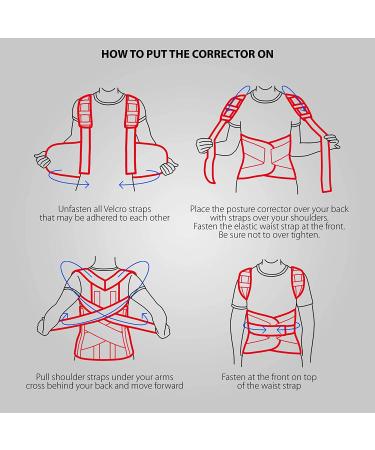 HOW TO PUT THE CORRECTOR ON

Unfasten all Velcro straps that may be adhered to each other

Place the posture corrector over your back with straps over your shoulders. Fasten the elastic waist strap at the front. Be sure not to over tighten.

Pull shoulder straps under your arms cross behind your back and move forward

Fasten at the front on top of the waist strap