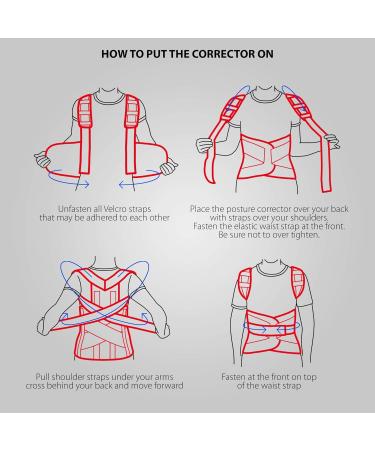 HOW TO PUT THE CORRECTOR ON

Unfasten all Velcro straps that may be adhered to each other

Place the posture corrector over your back with straps over your shoulders. Fasten the elastic waist strap at the front. Be sure not to over tighten.

Pull shoulder straps under your arms cross behind your back and move forward

Fasten at the front on top of the waist strap