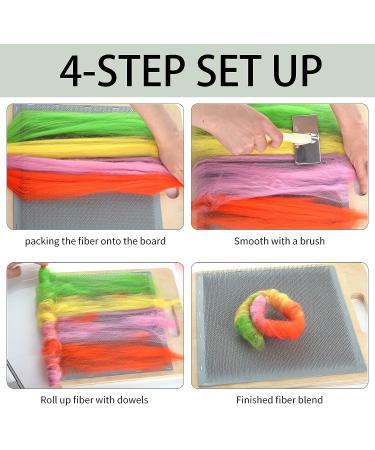 4-STEP SET UP

packing the fiber onto the board

Smooth with a brush

Roll up fiber with dowels

Finished fiber blend