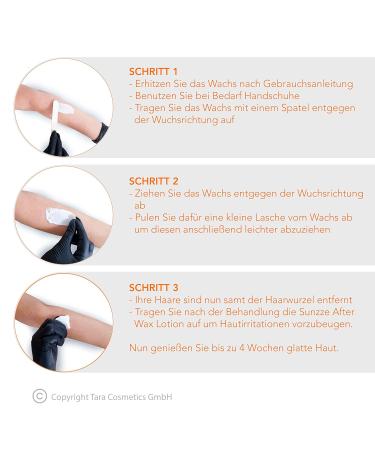 SCHRITT 1
- Erhitzen Sie das Wachs nach Gebrauchsanleitung
- Benutzen Sie bei Bedarf Handschuhe
- Tragen Sie das Wachs mit einem Spatel entgegen der Wuchsrichtung auf

SCHRITT 2
- Ziehen Sie das Wachs entgegen der Wuchsrichtung ab
- Pulen Sie dafür eine kleine Lasche vom Wachs ab um diesen anschließend leichter abzuziehen

SCHRITT 3
- Ihre Haare sind nun samt der Haarwurzel entfernt
- Tragen Sie nach der Behandlung die Sunzze After Wax Lotion auf um Hautirritationen vorzubeugen.

Nun genießen Sie bis zu 4 Wochen glatte Haut.

© Copyright Tara Cosmetics GmbH