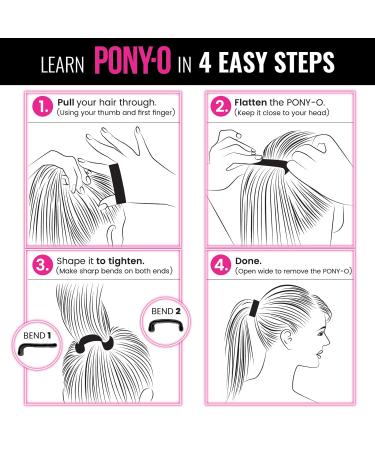 LEARN PONY-O IN 4 EASY STEPS

1. Pull your hair through.
(Using your thumb and first finger)

2. Flatten the PONY-O.
(Keep it close to your head)

3. Shape it to tighten.
(Make sharp bends on both ends)

BEND 1

BEND 2

4. Done.
(Open wide to remove the PONY-O)