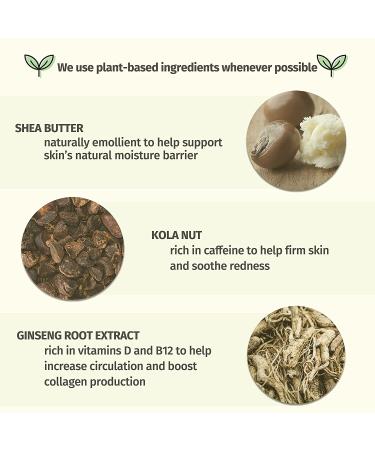 We use plant-based ingredients whenever possible

SHEA BUTTER
naturally emollient to help support skin's natural moisture barrier

KOLA NUT
rich in caffeine to help firm skin and soothe redness

GINSENG ROOT EXTRACT
rich in vitamins D and B12 to help increase circulation and boost collagen production