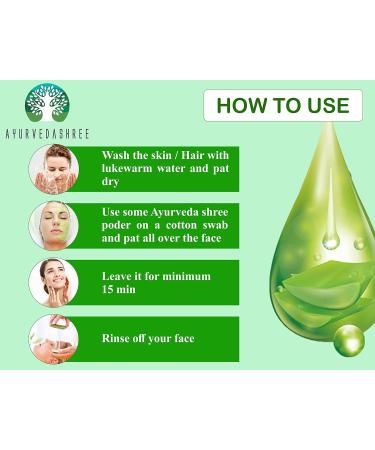 AYURVEDASHREE

HOW TO USE

Wash the skin / Hair with lukewarm water and pat dry

Use some Ayurveda shree poder on a cotton swab and pat all over the face

Leave it for minimum 15 min

Rinse off your face