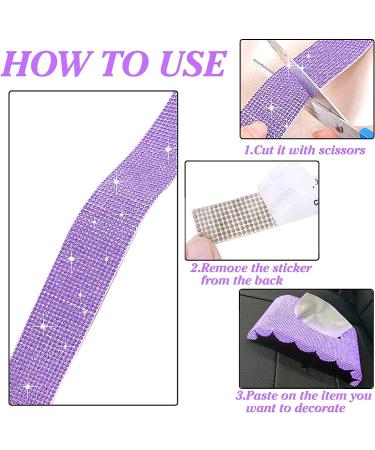 HOW TO USE

1.Cut it with scissors

2.Remove the sticker from the back

3.Paste on the item you want to decorate