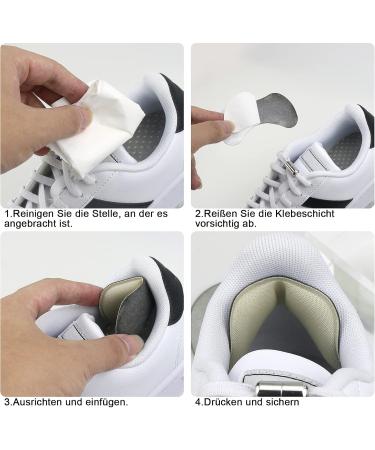 1.Reinigen Sie die Stelle, an der es angebracht ist.

2.Reißen Sie die Klebeschicht vorsichtig ab.

3.Ausrichten und einfügen.

4.Drücken und sichern