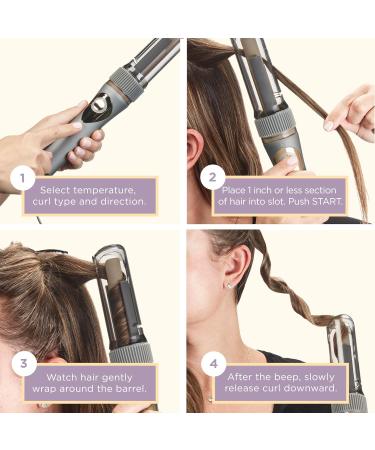 1
Select temperature, curl type and direction.

2
Place 1 inch or less section of hair into slot. Push START.

3
Watch hair gently wrap around the barrel.

4
After the beep, slowly release curl downward.