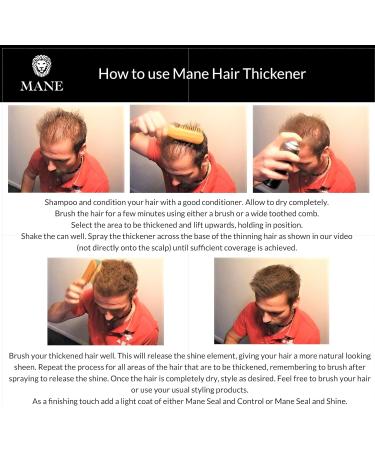 MANE

How to use Mane Hair Thickener

Shampoo and condition your hair with a good conditioner. Allow to dry completely.
Brush the hair for a few minutes using either a brush or a wide toothed comb.
Select the area to be thickened and lift upwards, holding in position.
Shake the can well. Spray the thickener across the base of the thinning hair as shown in our video (not directly onto the scalp) until sufficient coverage is achieved.

Brush your thickened hair well. This will release the shine element, giving your hair a more natural looking sheen. Repeat the process for all areas of the hair that are to be thickened, remembering to brush after spraying to release the shine. Once the hair is completely dry, style as desired. Feel free to brush your hair or use your usual styling products.
As a finishing touch add a light coat of either Mane Seal and Control or Mane Seal and Shine.