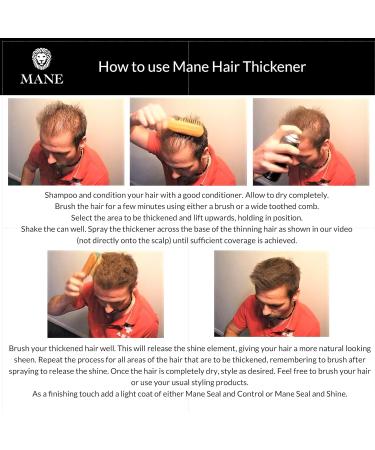 MANE

How to use Mane Hair Thickener

Shampoo and condition your hair with a good conditioner. Allow to dry completely.
Brush the hair for a few minutes using either a brush or a wide toothed comb.
Select the area to be thickened and lift upwards, holding in position.
Shake the can well. Spray the thickener across the base of the thinning hair as shown in our video (not directly onto the scalp) until sufficient coverage is achieved.

Brush your thickened hair well. This will release the shine element, giving your hair a more natural looking sheen. Repeat the process for all areas of the hair that are to be thickened, remembering to brush after spraying to release the shine. Once the hair is completely dry, style as desired. Feel free to brush your hair or use your usual styling products.
As a finishing touch add a light coat of either Mane Seal and Control or Mane Seal and Shine.