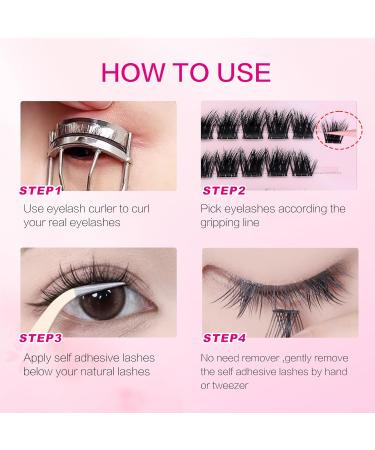 HOW TO USE

STEP1

Use eyelash curler to curl your real eyelashes

STEP2

Pick eyelashes according the gripping line

STEP3

Apply self adhesive lashes below your natural lashes

STEP4

No need remover ,gently remove the self adhesive lashes by hand or tweezer