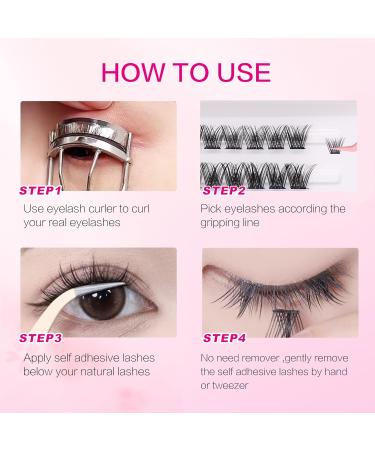 HOW TO USE

STEP1
Use eyelash curler to curl your real eyelashes

STEP2
Pick eyelashes according the gripping line

STEP3
Apply self adhesive lashes below your natural lashes

STEP4
No need remover ,gently remove the self adhesive lashes by hand or tweezer