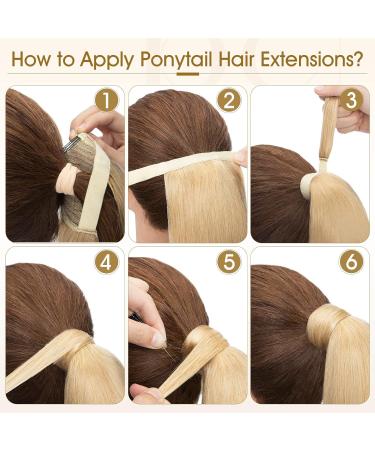 How to Apply Ponytail Hair Extensions?

1

2

3

4

5

6