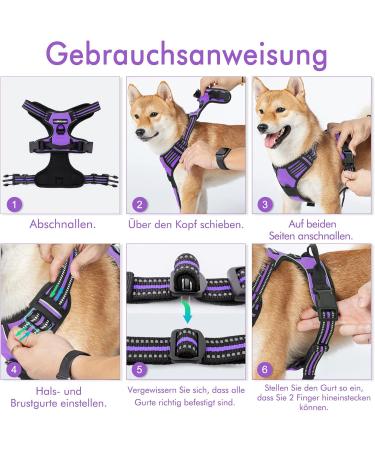 Gebrauchsanweisung

1
Abschnallen.

2
Über den Kopf schieben.

3
Auf beiden Seiten anschnallen.

4
Hals- und Brustgurte einstellen.

5
Vergewissern Sie sich, dass alle Gurte richtig befestigt sind.

6
Stellen Sie den Gurt so ein, dass Sie 2 Finger hineinstecken können.