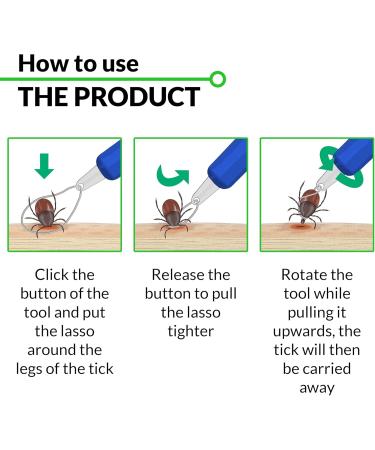 How to use
THE PRODUCT

Click the button of the tool and put the lasso around the legs of the tick

Release the button to pull the lasso tighter

Rotate the tool while pulling it upwards, the tick will then be carried away