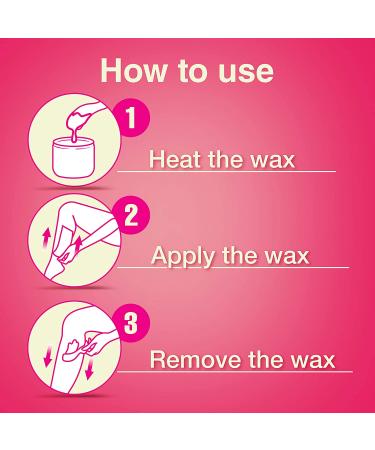 How to use

1

Heat the wax

2

Apply the wax

3

Remove the wax