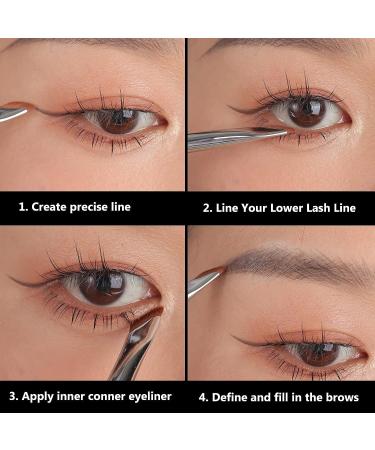 1. Create precise line

2. Line Your Lower Lash Line

3. Apply inner conner eyeliner

4. Define and fill in the brows