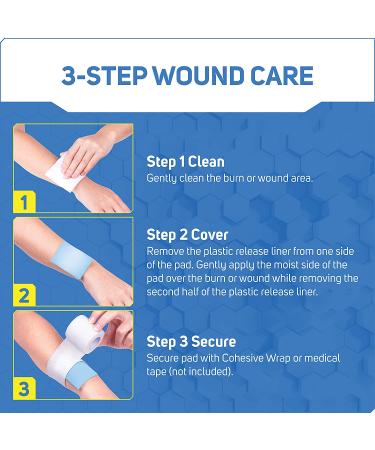 3-STEP WOUND CARE

1

Step 1 Clean
Gently clean the burn or wound area.

2

Step 2 Cover
Remove the plastic release liner from one side of the pad. Gently apply the moist side of the pad over the burn or wound while removing the second half of the plastic release liner.

3

Step 3 Secure
Secure pad with Cohesive Wrap or medical tape (not included).